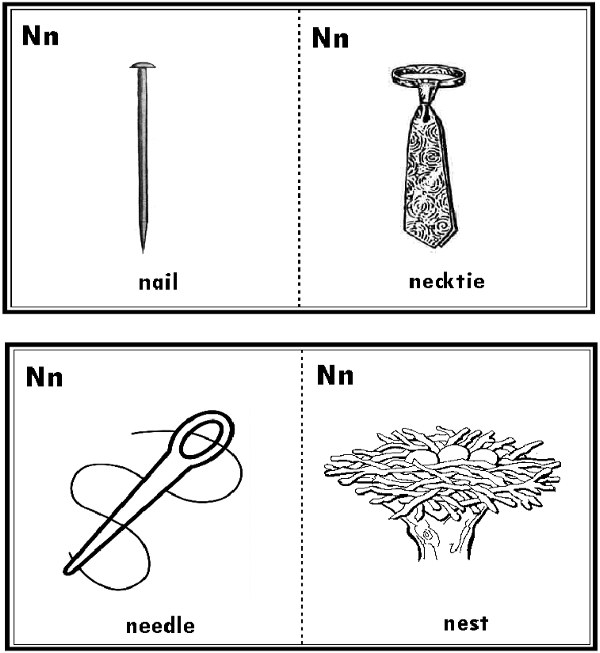 Nn

nail

Nn

necktie

Nn

needle

Nn

nest