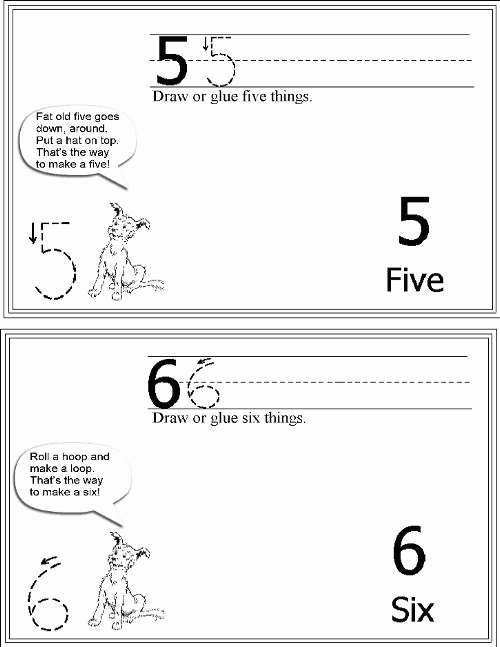 5 5

Draw or glue five things.

Fat old five goes down, around. Put a hat on top. That's the way to make a five!

5

5

Five

6 6

Draw or glue six things.

Roll a hoop and make a loop. That's the way to make a six!

6

6

Six